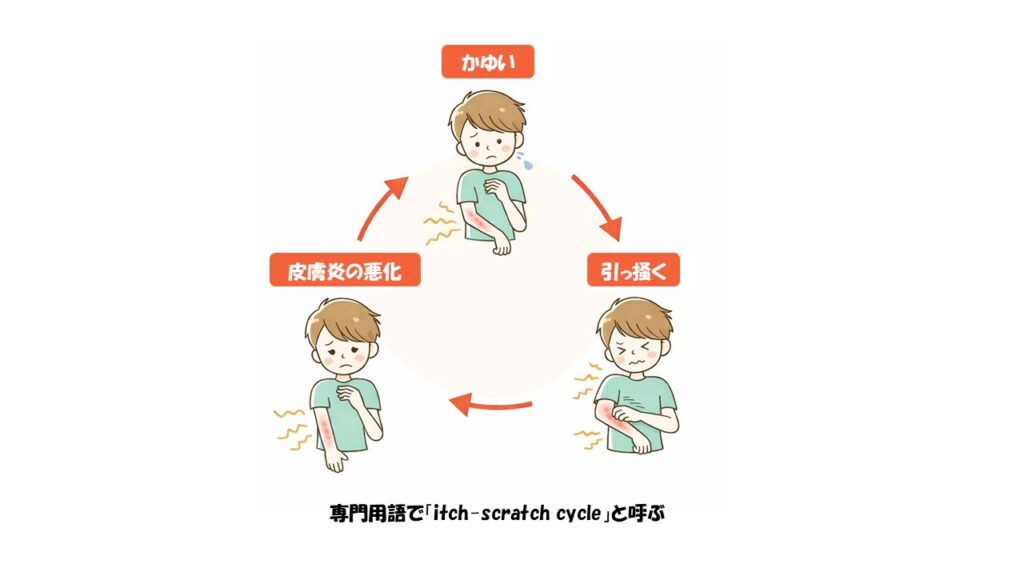 かゆい

引っ掻く

皮膚炎の悪化

専門用語で「itch-scratch cycle」と呼ぶ